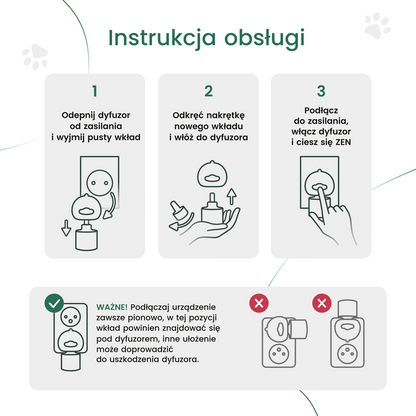 Instrukcja obsługi

1

Odepnij dyfuzor od zasilania i wyjmij pusty wkład

2

Odkręć nakrętkę nowego wkładu i włóż do dyfuzora

3

Podłącz do zasilania, włącz dyfuzor i ciesz się ZEN

WAŻNE! Podłączaj urządzenie zawsze pionowo, w tej pozycji wkład powinien znajdować się pod dyfuzorem, inne ułożenie może doprowadzić do uszkodzenia dyfuzora.